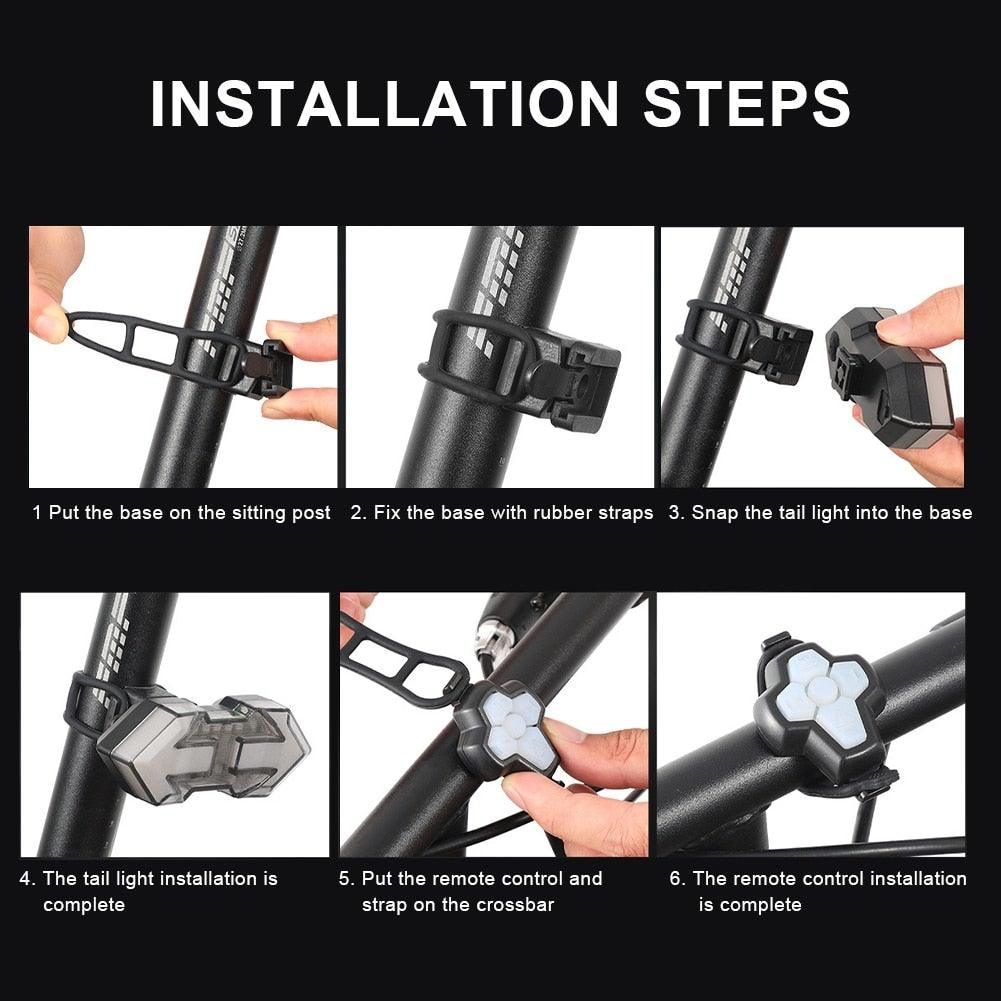 INSTALLATION STEPS

1 Put the base on the sitting post

2. Fix the base with rubber straps

3. Snap the tail light into the base

4. The tail light installation is complete

5. Put the remote control and strap on the crossbar

6. The remote control installation is complete