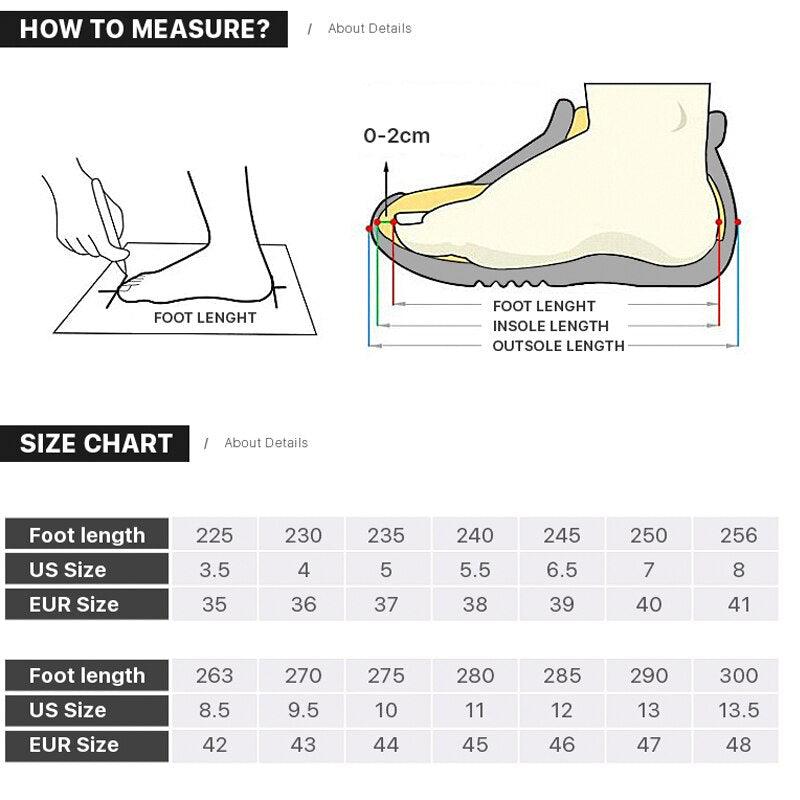 HOW TO MEASURE? / About Details

FOOT LENGHT

0-2cm

FOOT LENGHT
INSOLE LENGTH
OUTSOLE LENGTH

SIZE CHART / About Details

| Foot length | 225 | 230 | 235 | 240 | 245 | 250 | 256 |
|---|---|---|---|---|---|---|---|
| US Size | 3.5 | 4 | 5 | 5.5 | 6.5 | 7 | 8 |
| EUR Size | 35 | 36 | 37 | 38 | 39 | 40 | 41 |

| Foot length | 263 | 270 | 275 | 280 | 285 | 290 | 300 |
|---|---|---|---|---|---|---|---|
| US Size | 8.5 | 9.5 | 10 | 11 | 12 | 13 | 13.5 |
| EUR Size | 42 | 43 | 44 | 45 | 46 | 47 | 48 |