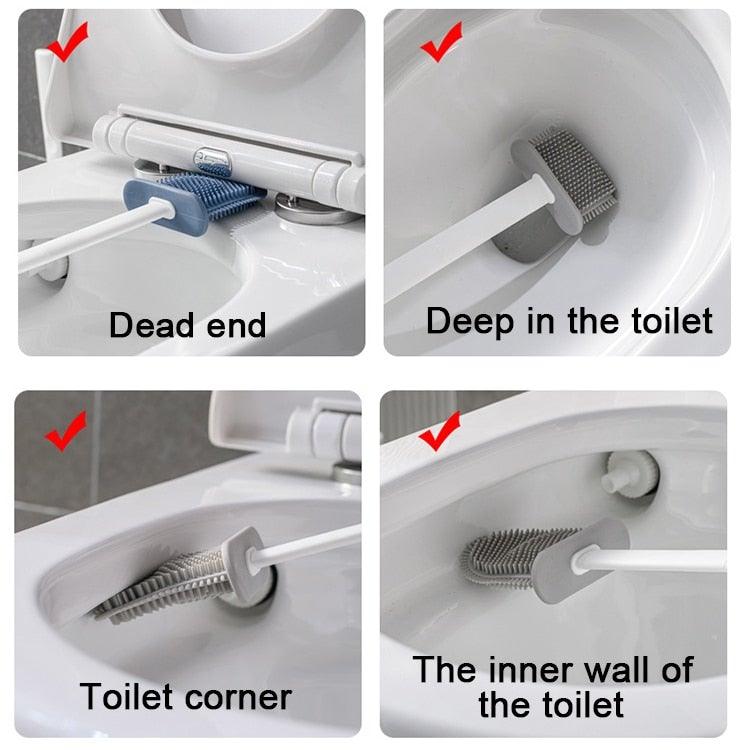 Dead end

Deep in the toilet

Toilet corner

The inner wall of the toilet