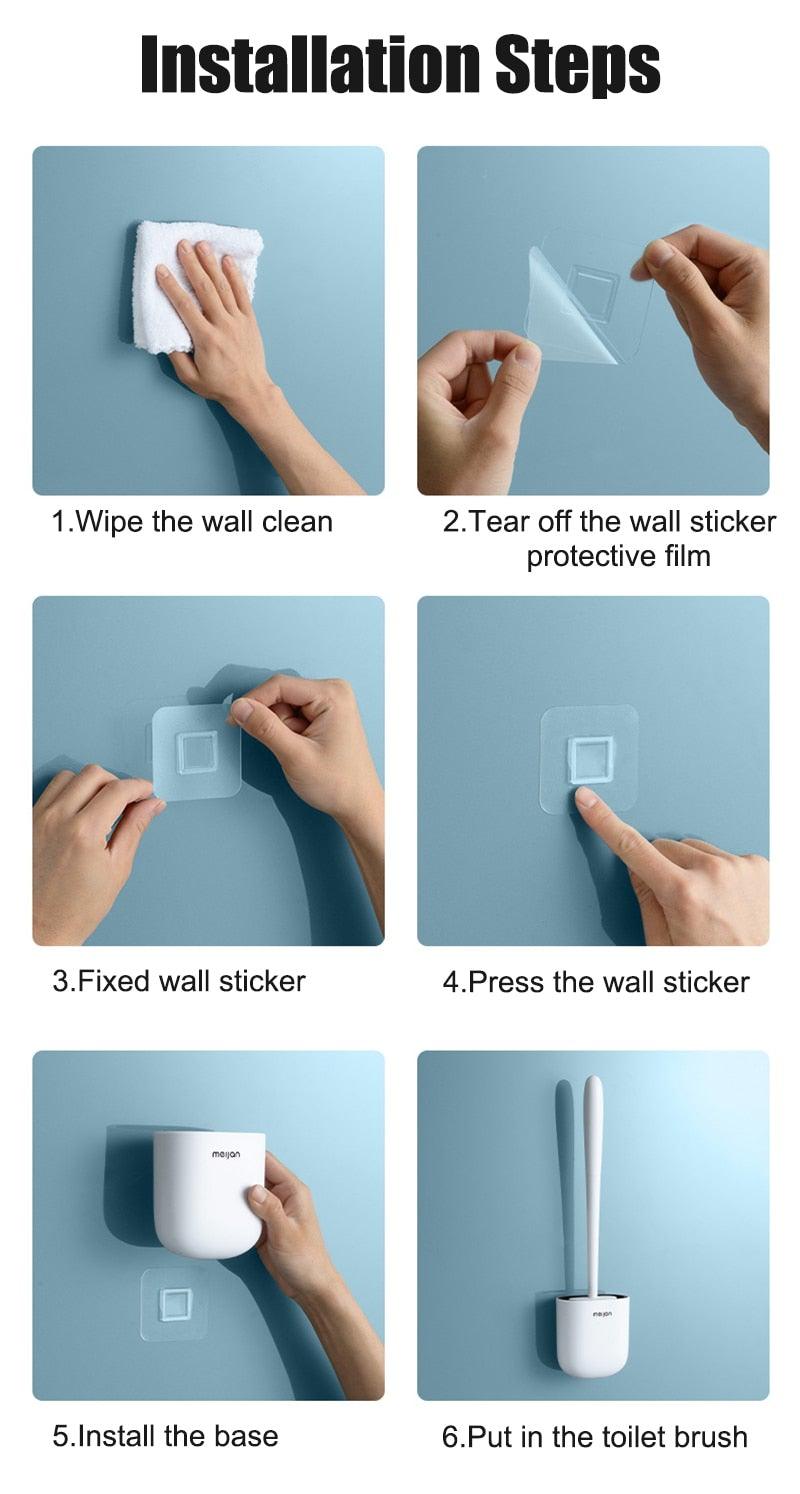 Installation Steps

1.Wipe the wall clean

2.Tear off the wall sticker protective film

3.Fixed wall sticker

4.Press the wall sticker

meijan

5.Install the base

meijan

6.Put in the toilet brush