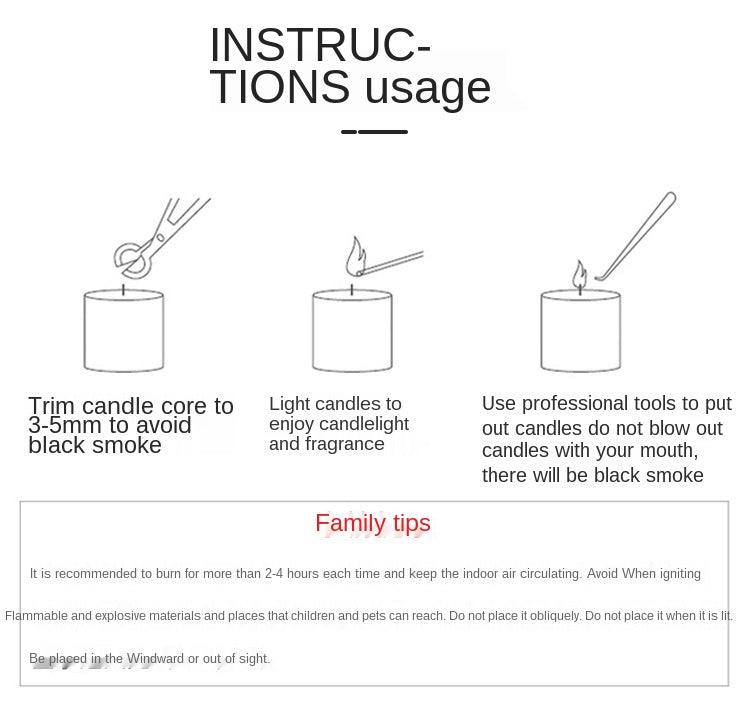 INSTRUC-
TIONS usage

Trim candle core to 3-5mm to avoid black smoke

Light candles to enjoy candlelight and fragrance

Use professional tools to put out candles do not blow out candles with your mouth, there will be black smoke

Family tips

It is recommended to burn for more than 2-4 hours each time and keep the indoor air circulating. Avoid When igniting

Flammable and explosive materials and places that children and pets can reach. Do not place it obliquely. Do not place it when it is lit.

Be placed in the Windward or out of sight.