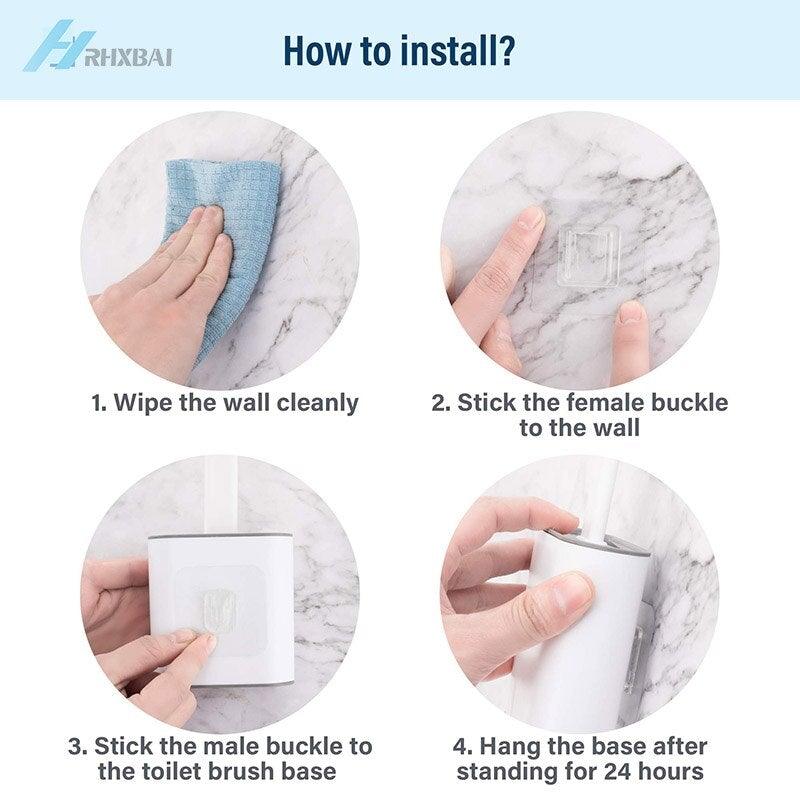 RHXBAI

How to install?

1. Wipe the wall cleanly

2. Stick the female buckle to the wall

3. Stick the male buckle to the toilet brush base

4. Hang the base after standing for 24 hours