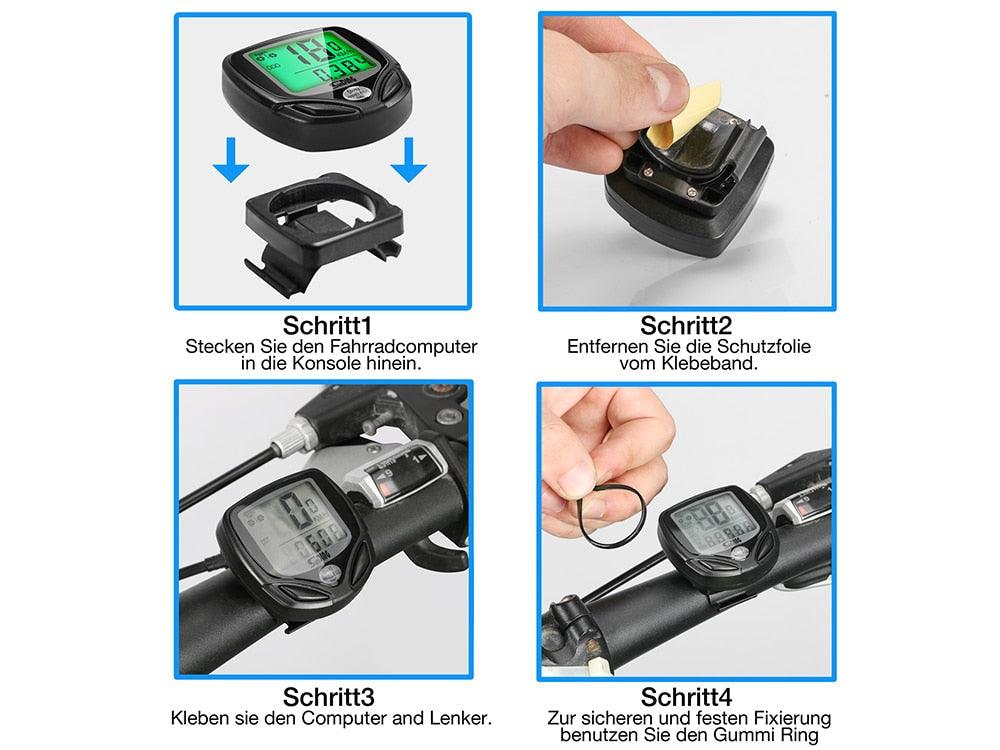 Schritt1
Stecken Sie den Fahrradcomputer in die Konsole hinein.

Schritt2
Entfernen Sie die Schutzfolie vom Klebeband.

Schritt3
Kleben sie den Computer and Lenker.

Schritt4
Zur sicheren und festen Fixierung benutzen Sie den Gummi Ring