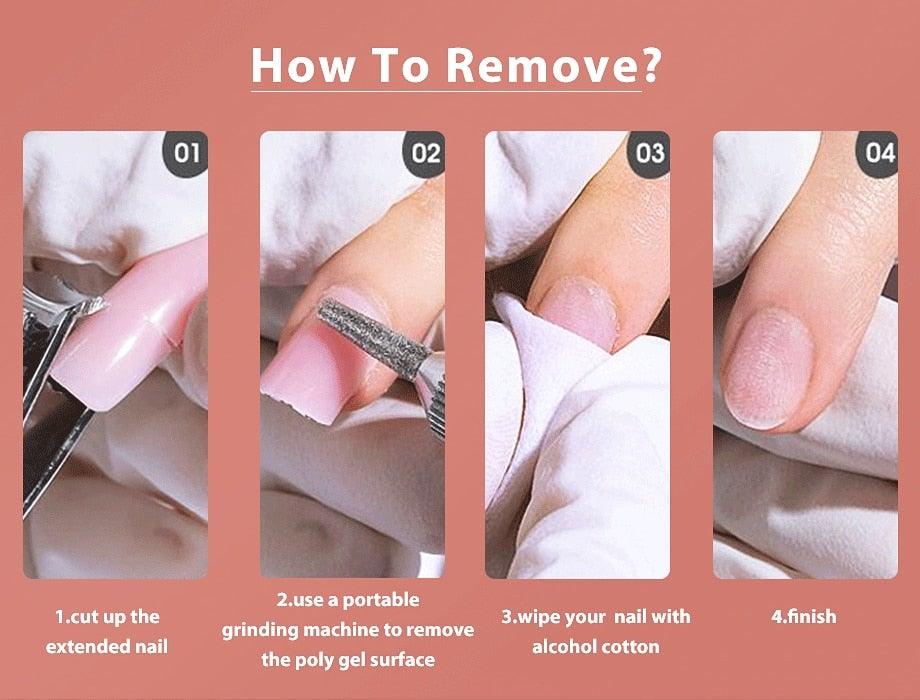 How To Remove?

01

02

03

04

1.cut up the extended nail

2.use a portable grinding machine to remove the poly gel surface

3.wipe your nail with alcohol cotton

4.finish