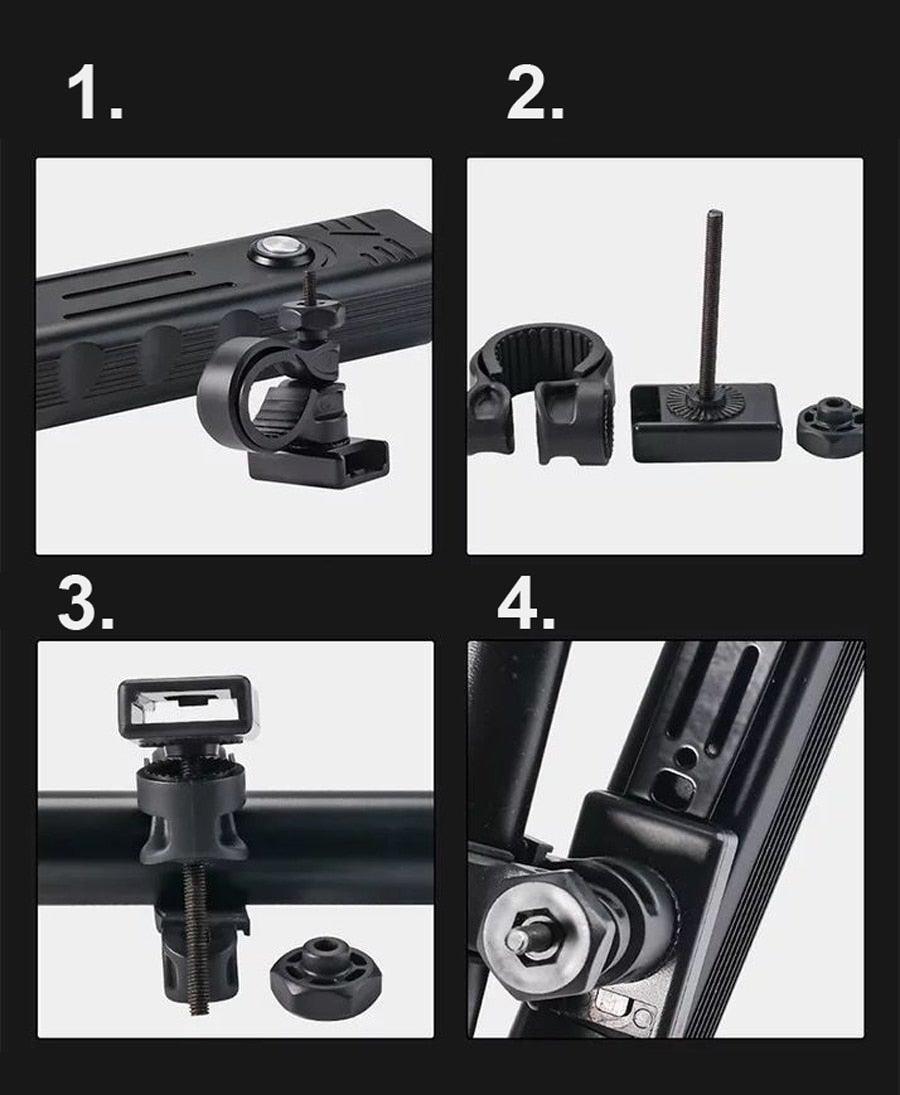 1.

2.

3.

4.