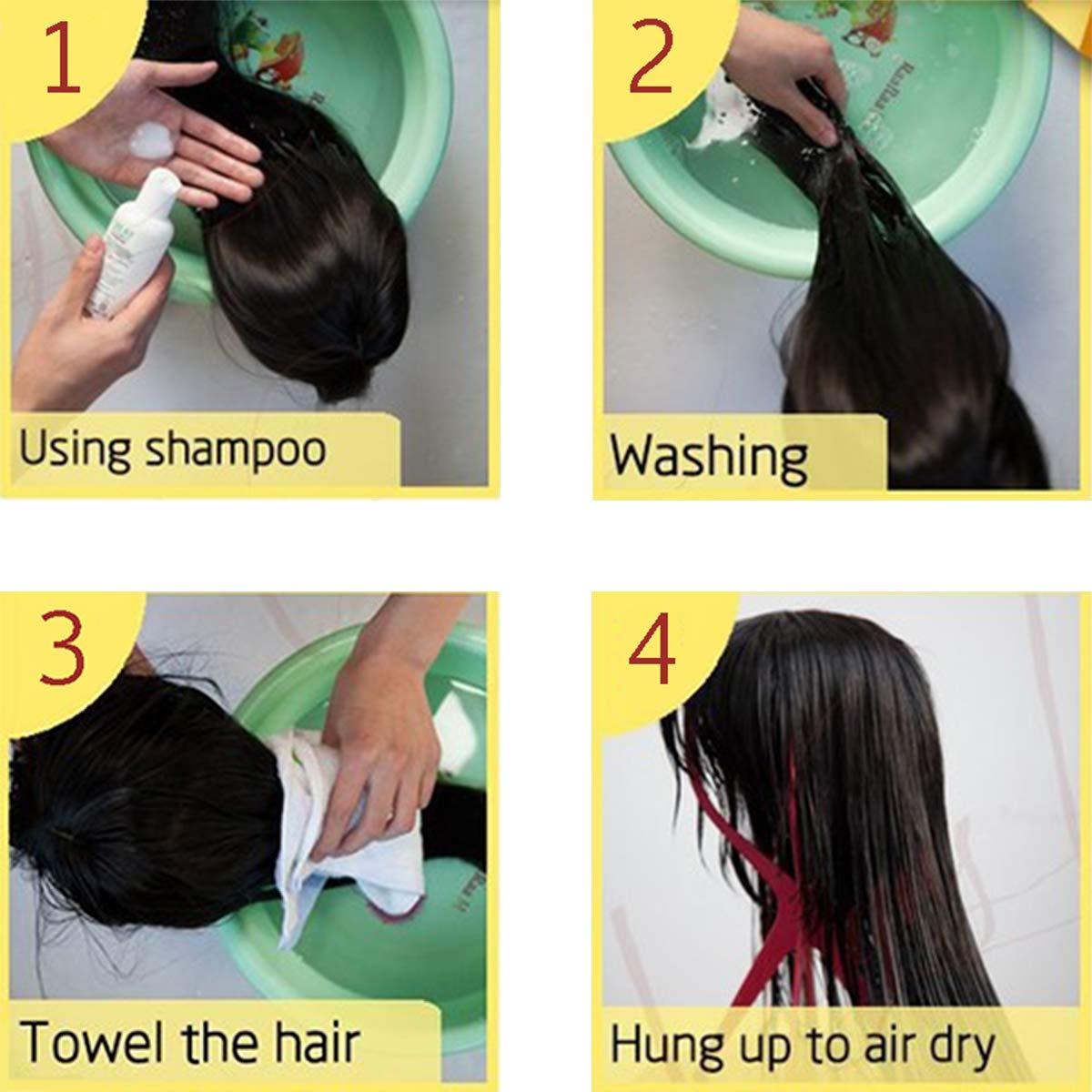 1

Using shampoo

2

Washing

3

Towel the hair

4

Hung up to air dry