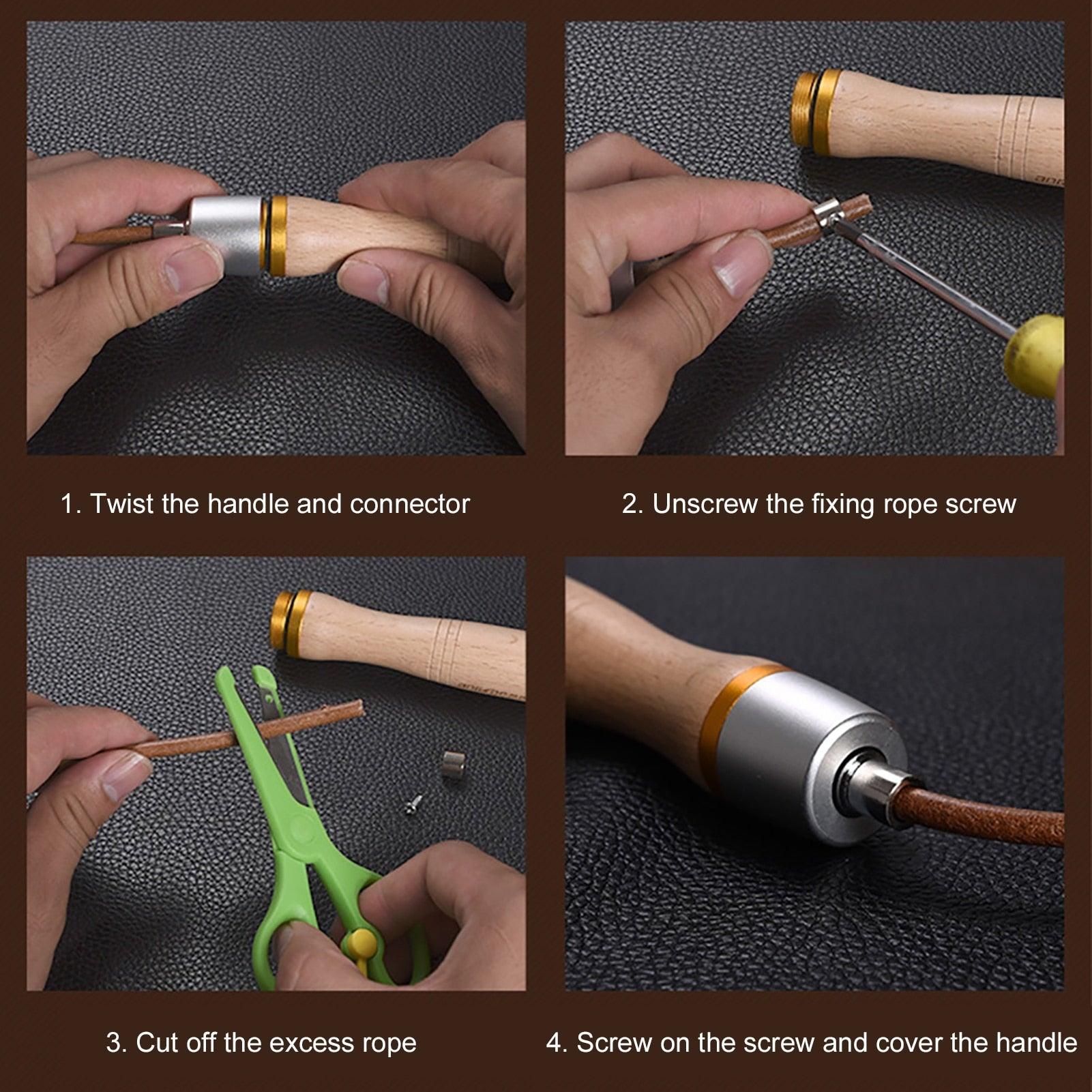 1. Twist the handle and connector

2. Unscrew the fixing rope screw

3. Cut off the excess rope

4. Screw on the screw and cover the handle