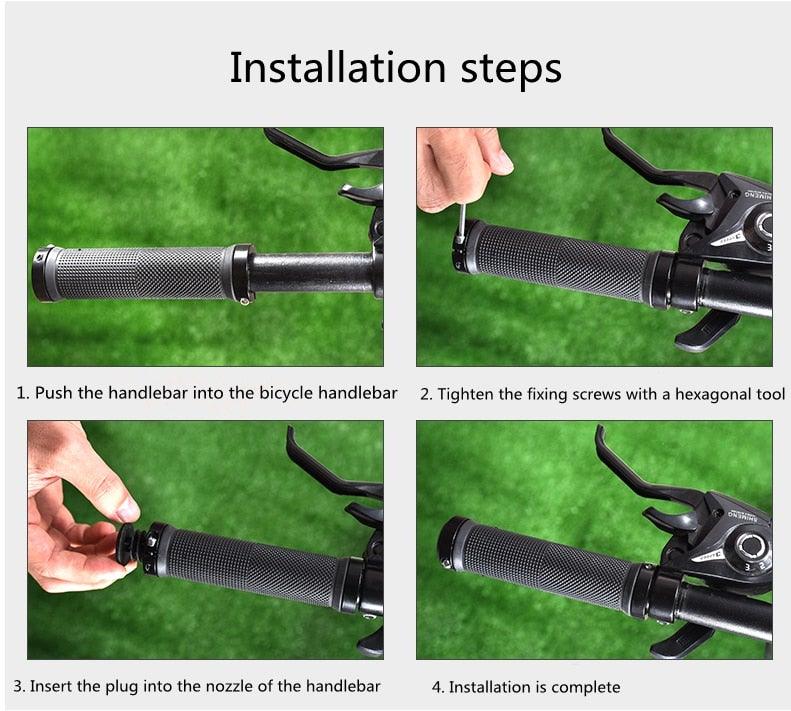 Installation steps

1. Push the handlebar into the bicycle handlebar

2. Tighten the fixing screws with a hexagonal tool

3. Insert the plug into the nozzle of the handlebar

4. Installation is complete