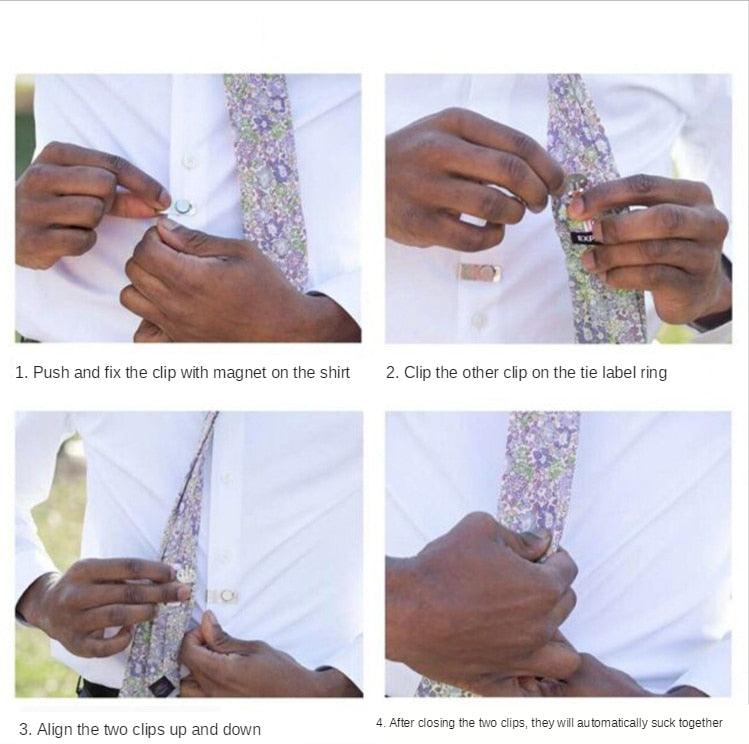 1. Push and fix the clip with magnet on the shirt

2. Clip the other clip on the tie label ring

3. Align the two clips up and down

4. After closing the two clips, they will automatically suck together