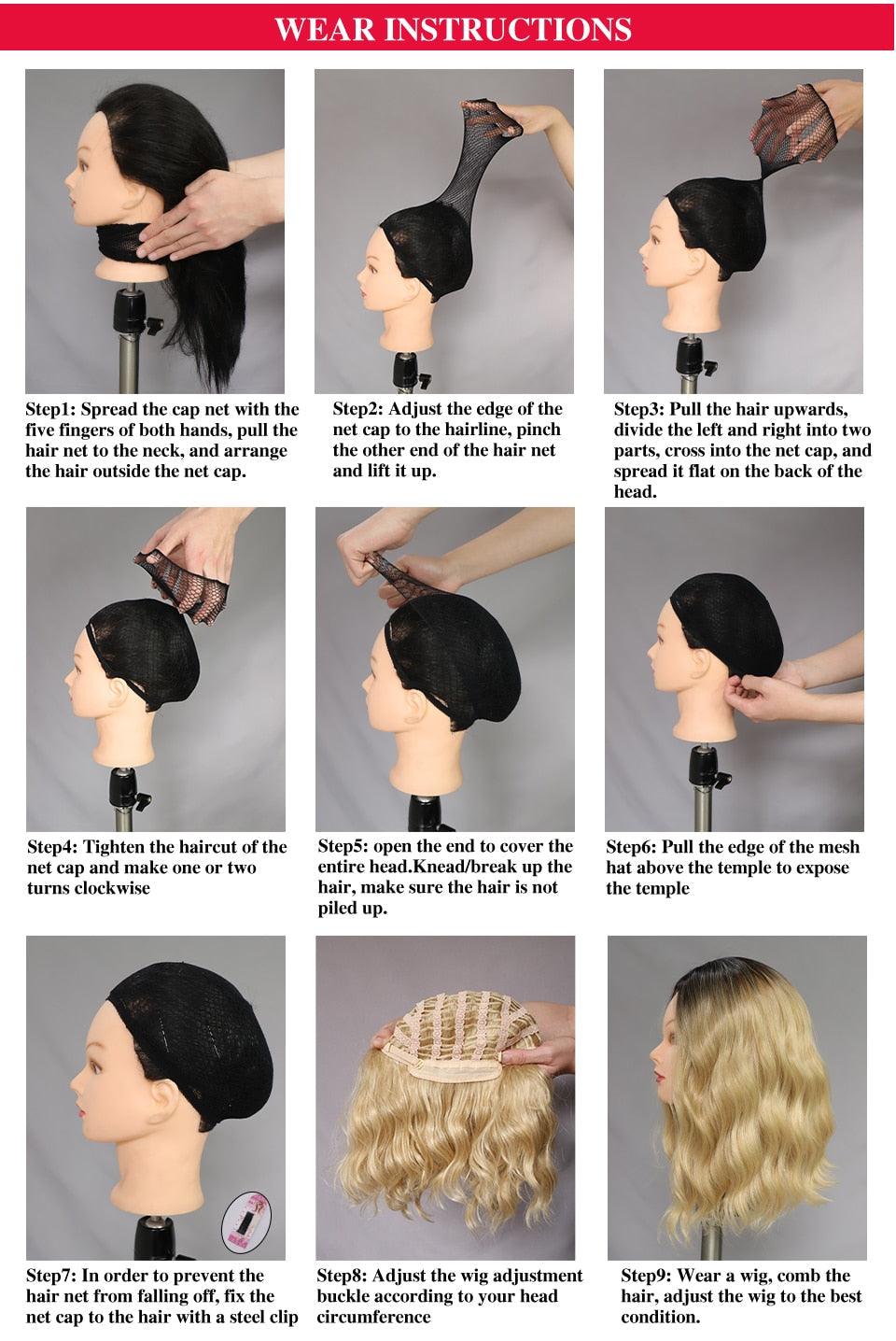 WEAR INSTRUCTIONS

Step1: Spread the cap net with the five fingers of both hands, pull the hair net to the neck, and arrange the hair outside the net cap.

Step2: Adjust the edge of the net cap to the hairline, pinch the other end of the hair net and lift it up.

Step3: Pull the hair upwards, divide the left and right into two parts, cross into the net cap, and spread it flat on the back of the head.

Step4: Tighten the haircut of the net cap and make one or two turns clockwise

Step5: open the end to cover the entire head.Knead/break up the hair, make sure the hair is not piled up.

Step6: Pull the edge of the mesh hat above the temple to expose the temple

Step7: In order to prevent the hair net from falling off, fix the net cap to the hair with a steel clip

Step8: Adjust the wig adjustment buckle according to your head circumference

Step9: Wear a wig, comb the hair, adjust the wig to the best condition.