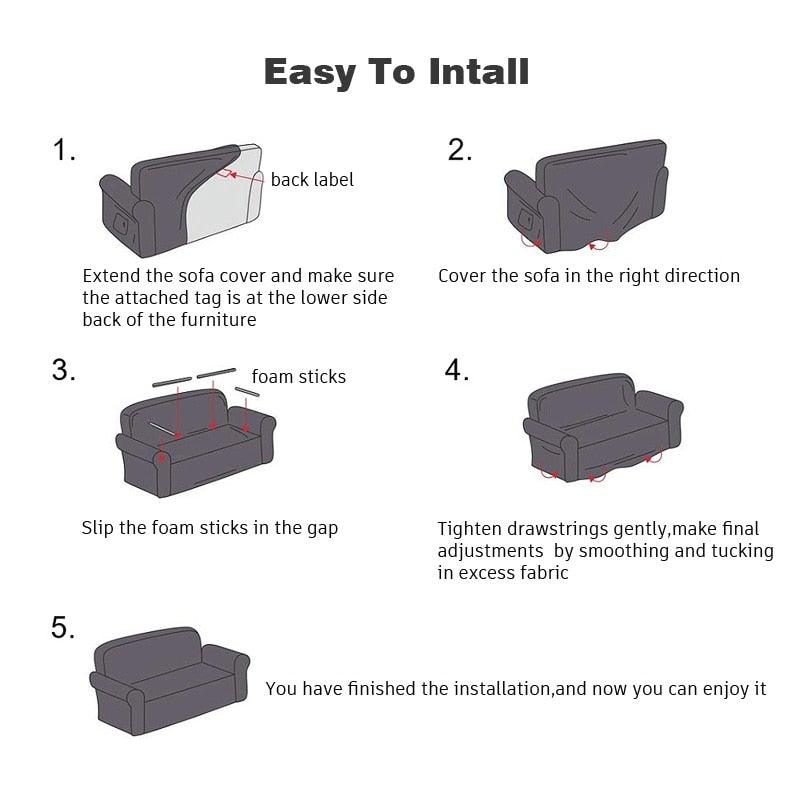 Easy To Intall

1.

back label

Extend the sofa cover and make sure the attached tag is at the lower side back of the furniture

2.

Cover the sofa in the right direction

3.

foam sticks

Slip the foam sticks in the gap

4.

Tighten drawstrings gently,make final adjustments by smoothing and tucking in excess fabric

5.

You have finished the installation,and now you can enjoy it