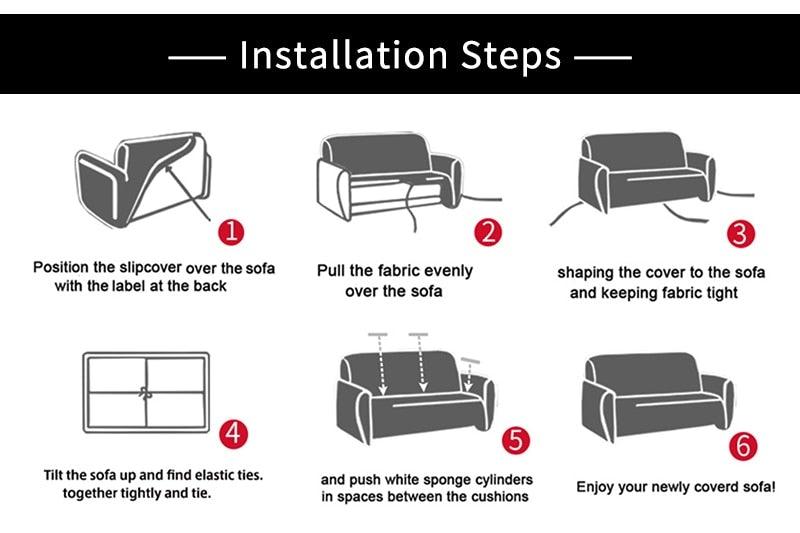 — Installation Steps —

1

Position the slipcover over the sofa with the label at the back

2

Pull the fabric evenly over the sofa

3

shaping the cover to the sofa and keeping fabric tight

4

Tilt the sofa up and find elastic ties. together tightly and tie.

5

and push white sponge cylinders in spaces between the cushions

6

Enjoy your newly coverd sofa!