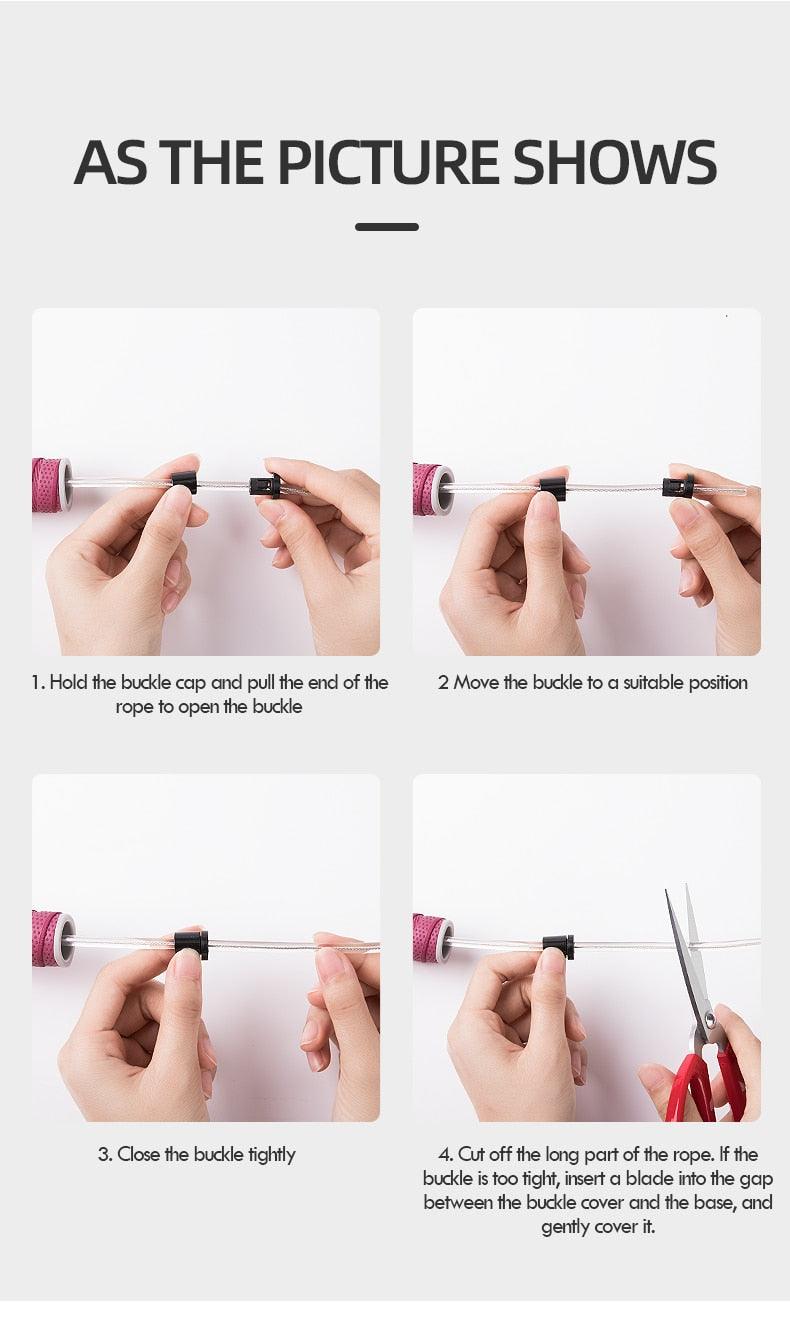 AS THE PICTURE SHOWS

1. Hold the buckle cap and pull the end of the rope to open the buckle

2 Move the buckle to a suitable position

3. Close the buckle tightly

4. Cut off the long part of the rope. If the buckle is too tight, insert a blade into the gap between the buckle cover and the base, and gently cover it.