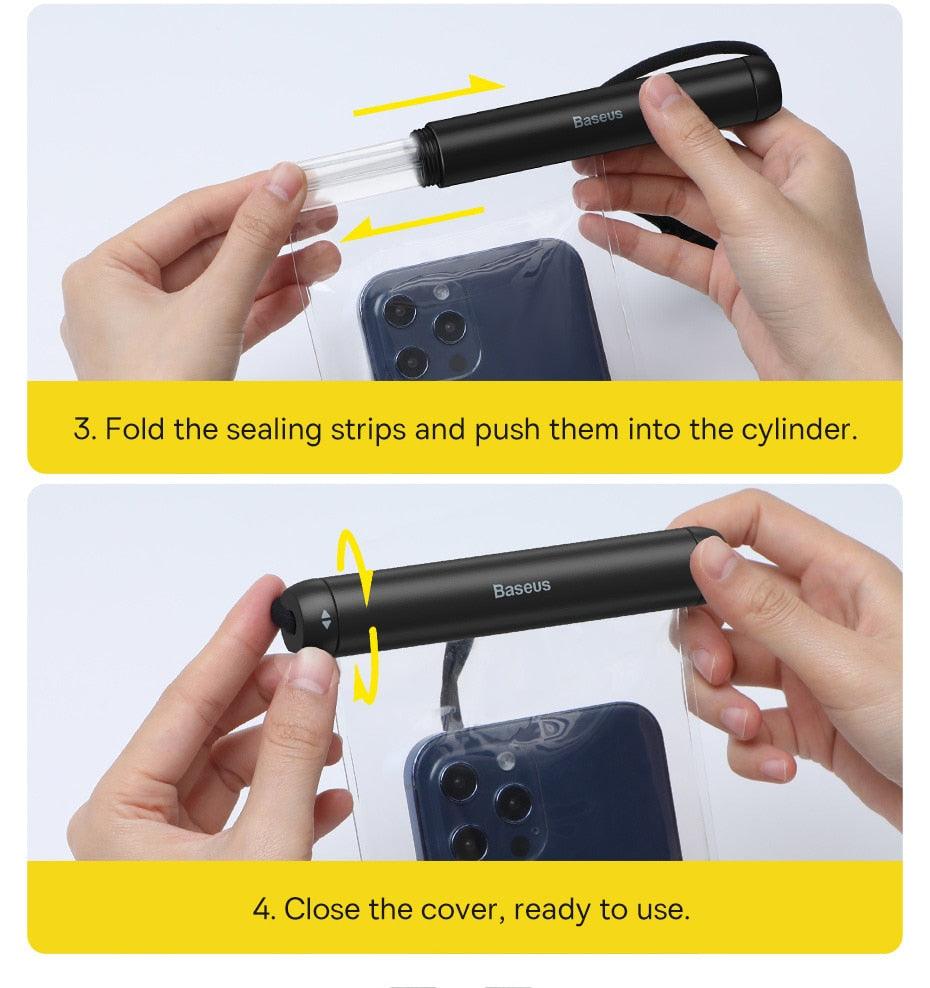 Baseus

3. Fold the sealing strips and push them into the cylinder.

Baseus

4. Close the cover, ready to use.