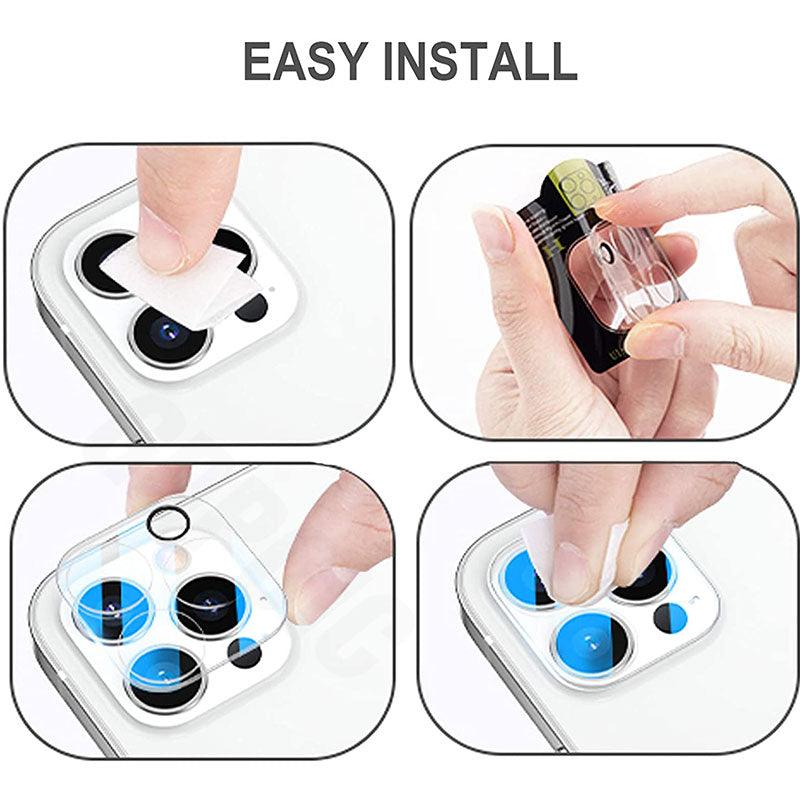 EASY INSTALL