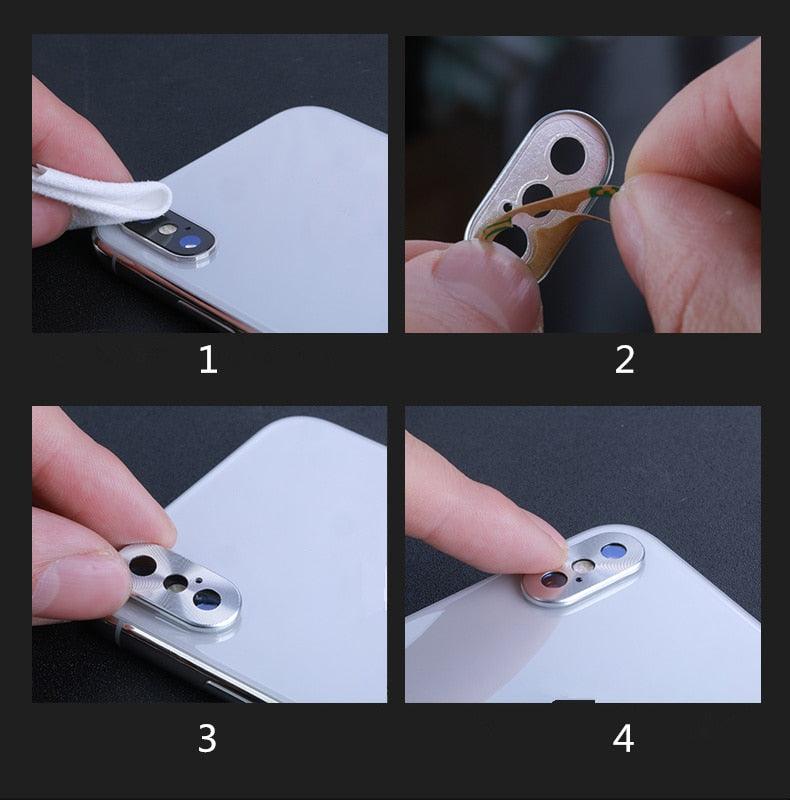 1

2

3

4