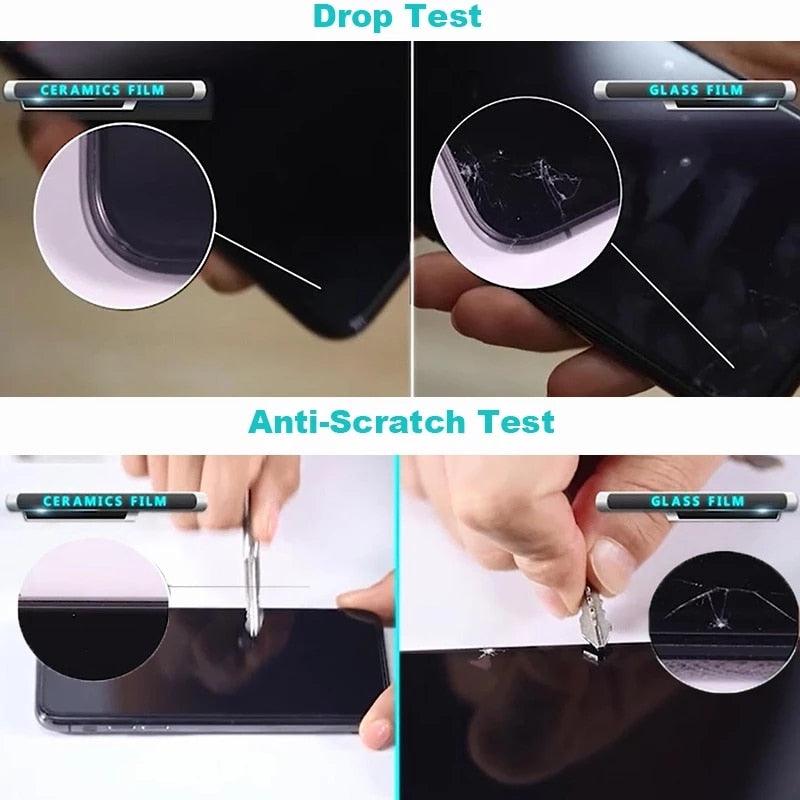 Drop Test

CERAMICS FILM

GLASS FILM

Anti-Scratch Test

CERAMICS FILM

GLASS FILM