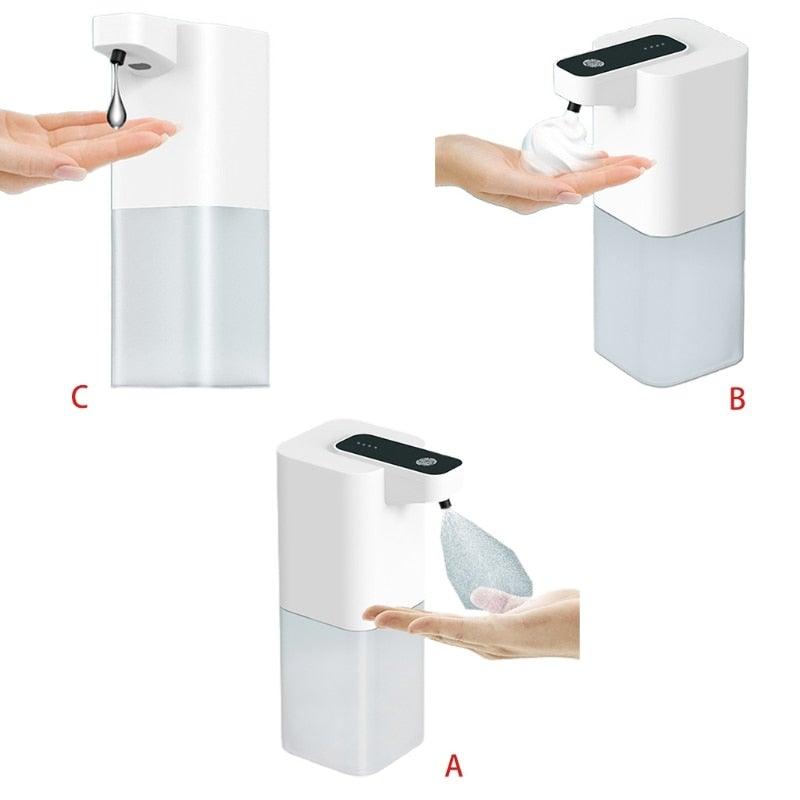 C

B

A