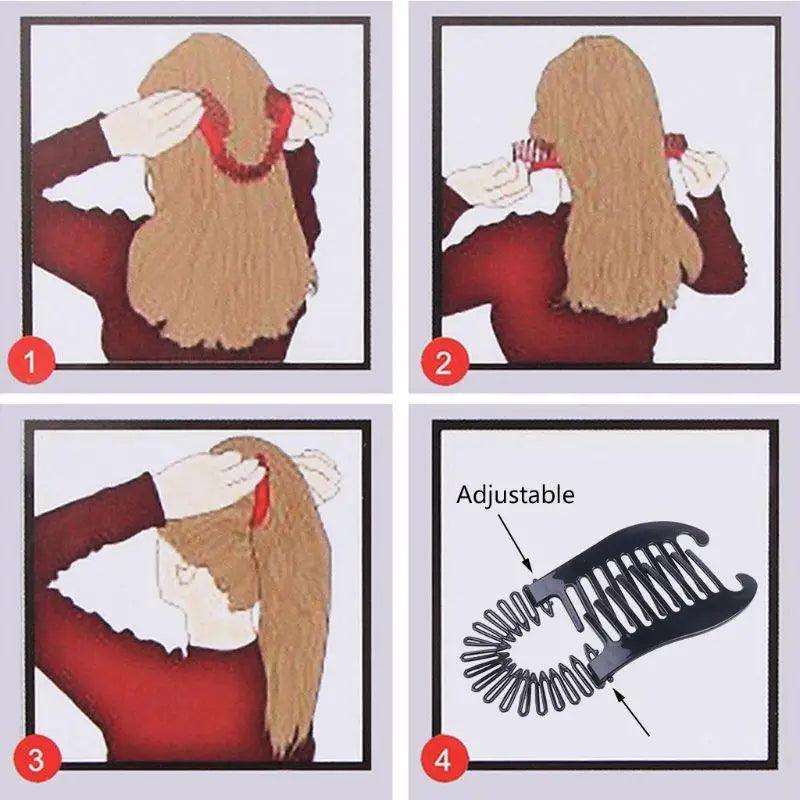 1

2

3

Adjustable

4