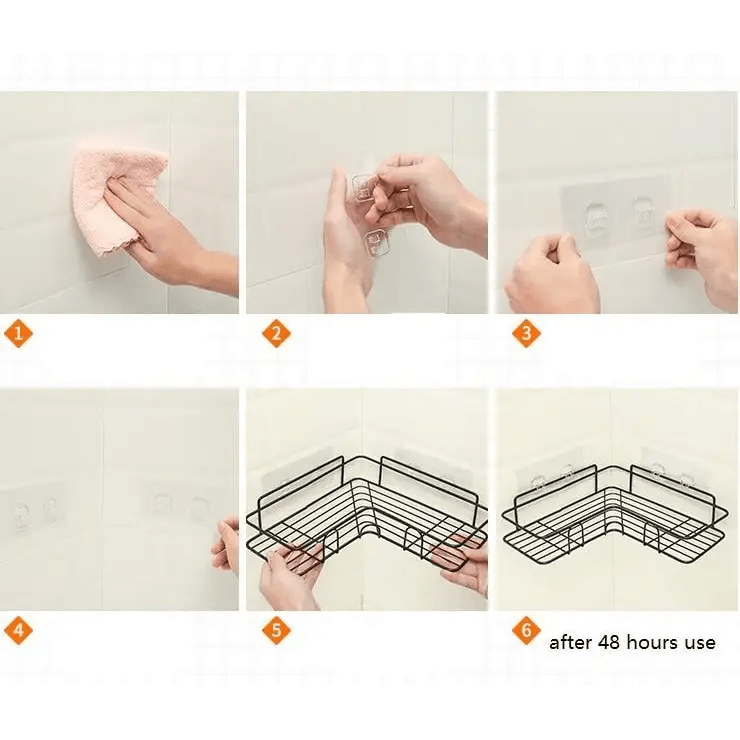 1

2

3

4

5

6 after 48 hours use