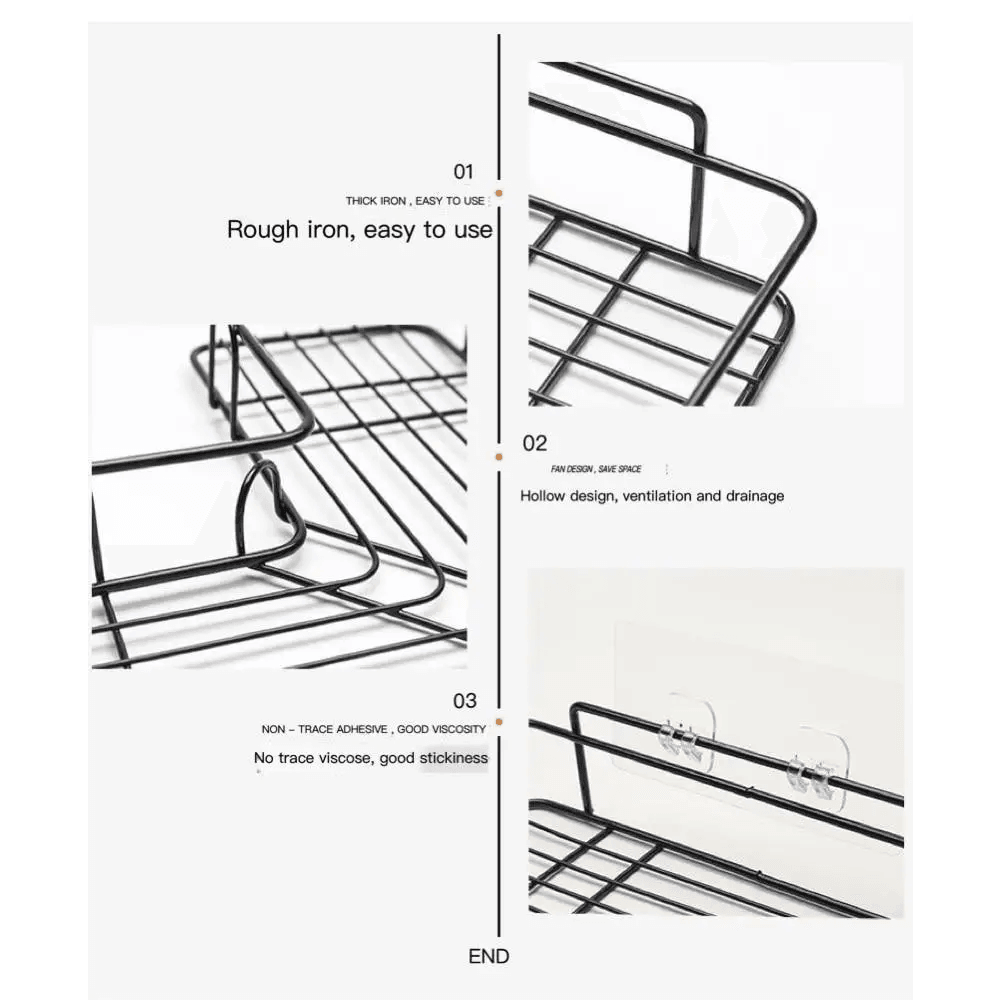 01

THICK IRON , EASY TO USE

Rough iron, easy to use

02

FAN DESIGN , SAVE SPACE

Hollow design, ventilation and drainage

03

NON – TRACE ADHESIVE , GOOD VISCOSITY

No trace viscose, good stickiness

END