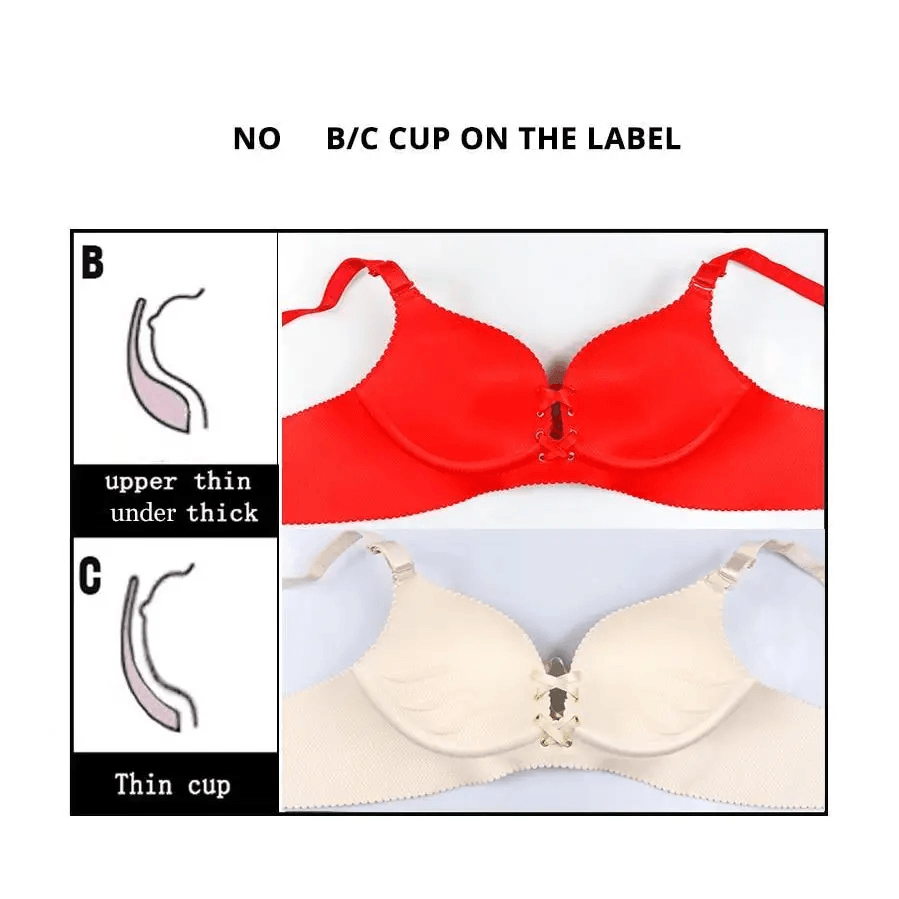 NO B/C CUP ON THE LABEL

B

upper thin
under thick

C

Thin cup