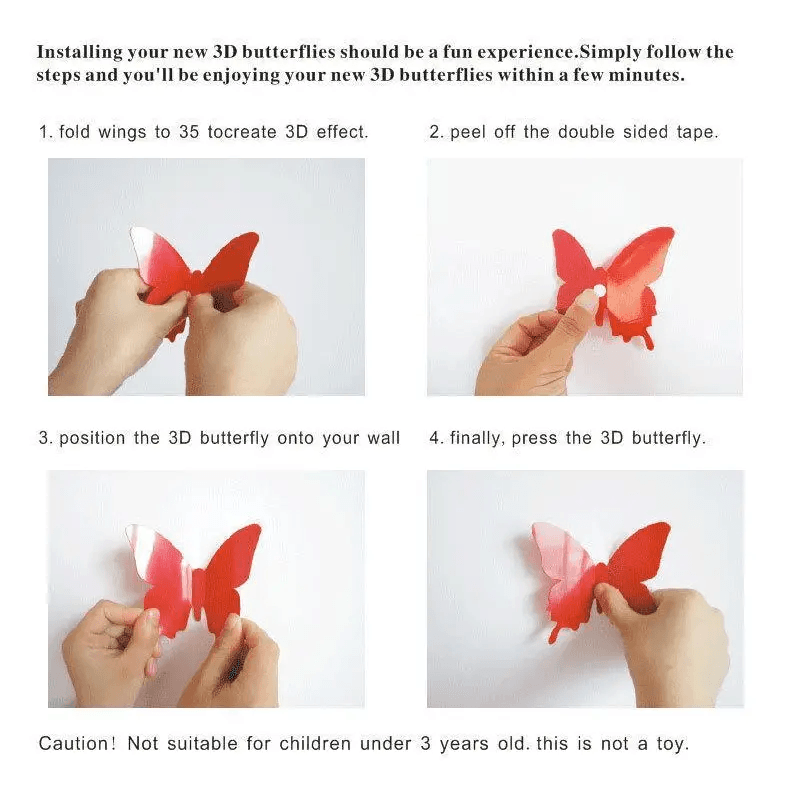 Installing your new 3D butterflies should be a fun experience.Simply follow the steps and you'll be enjoying your new 3D butterflies within a few minutes.

1. fold wings to 35 tocreate 3D effect.

2. peel off the double sided tape.

3. position the 3D butterfly onto your wall

4. finally, press the 3D butterfly.

Caution! Not suitable for children under 3 years old. this is not a toy.