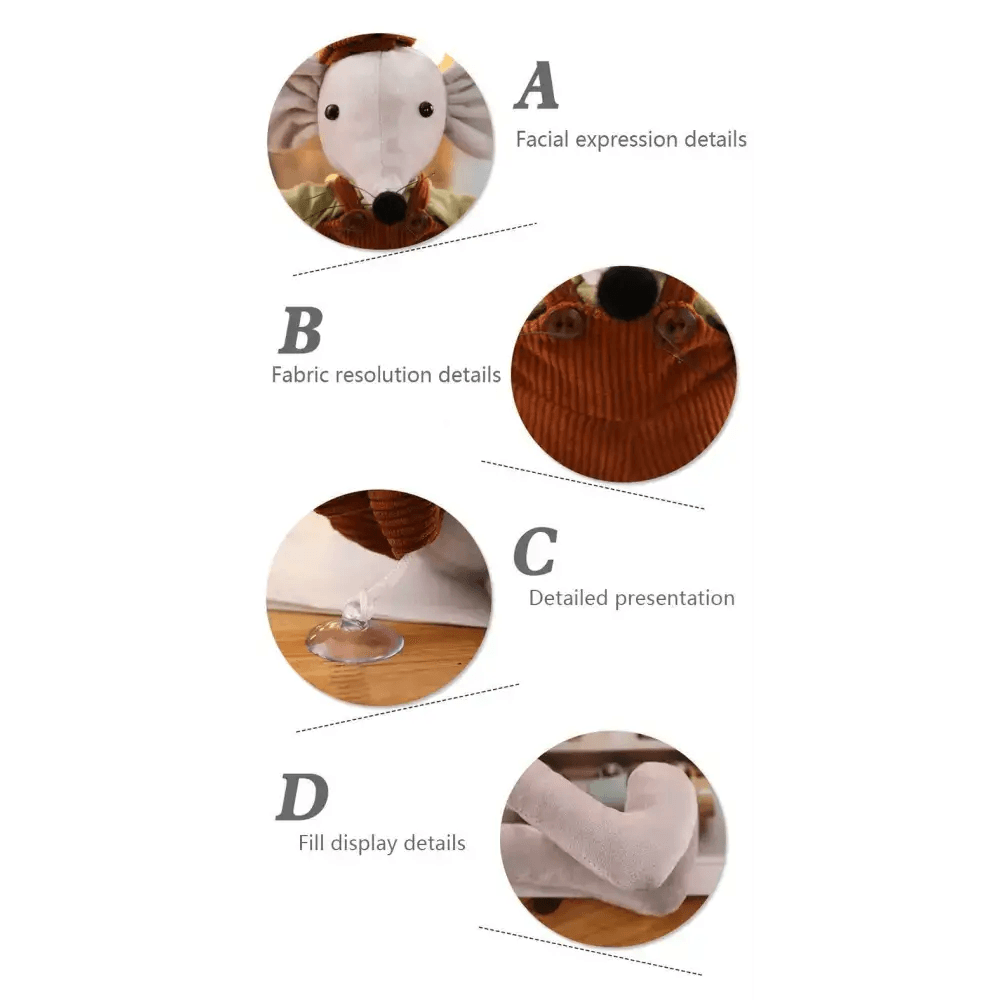 A
Facial expression details

B
Fabric resolution details

C
Detailed presentation

D
Fill display details