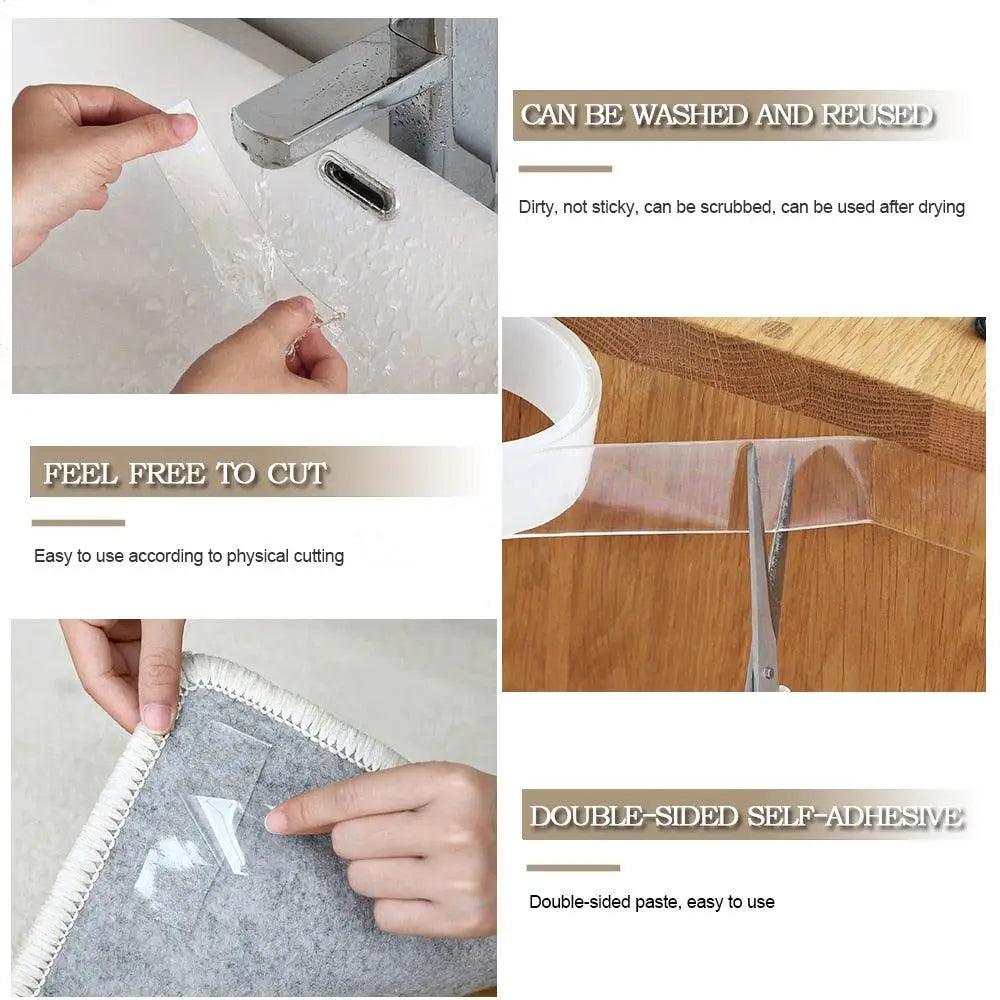 CAN BE WASHED AND REUSED

Dirty, not sticky, can be scrubbed, can be used after drying

FEEL FREE TO CUT

Easy to use according to physical cutting

DOUBLE-SIDED SELF-ADHESIVE

Double-sided paste, easy to use