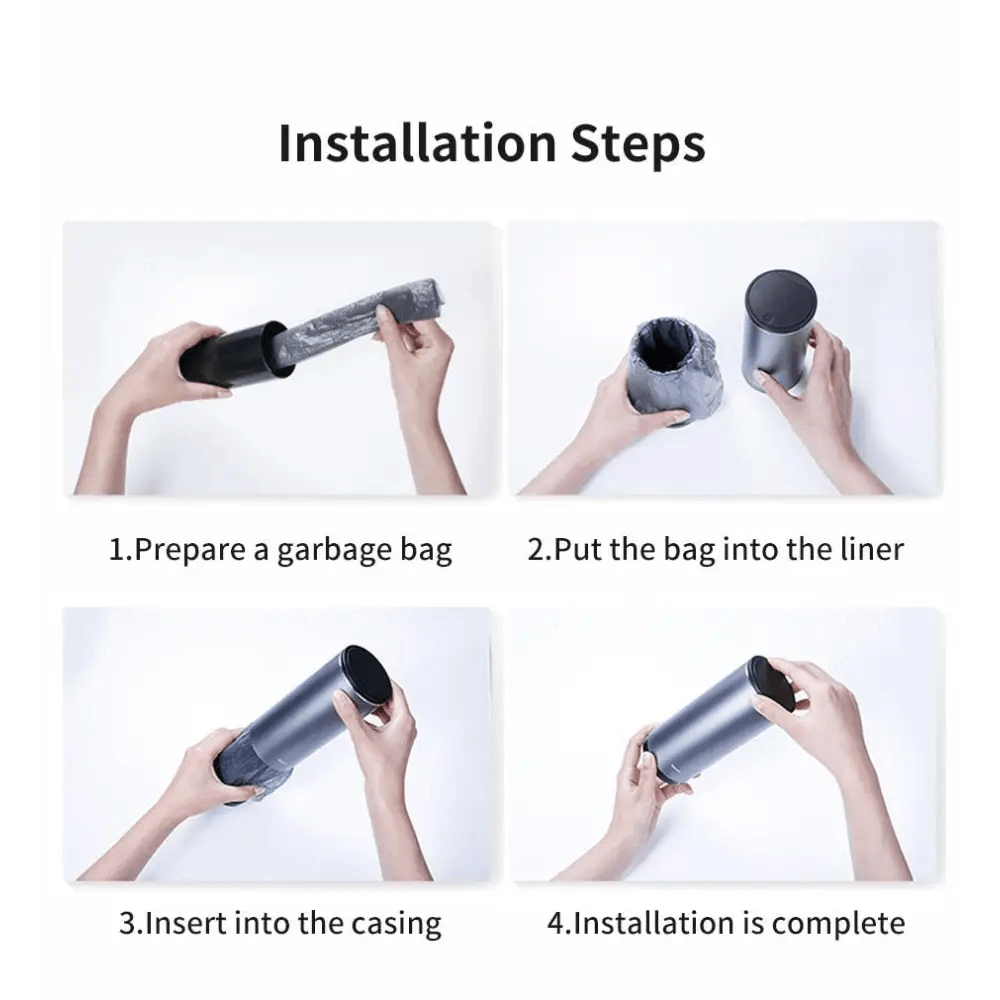 Installation Steps

1.Prepare a garbage bag

2.Put the bag into the liner

3.Insert into the casing

4.Installation is complete