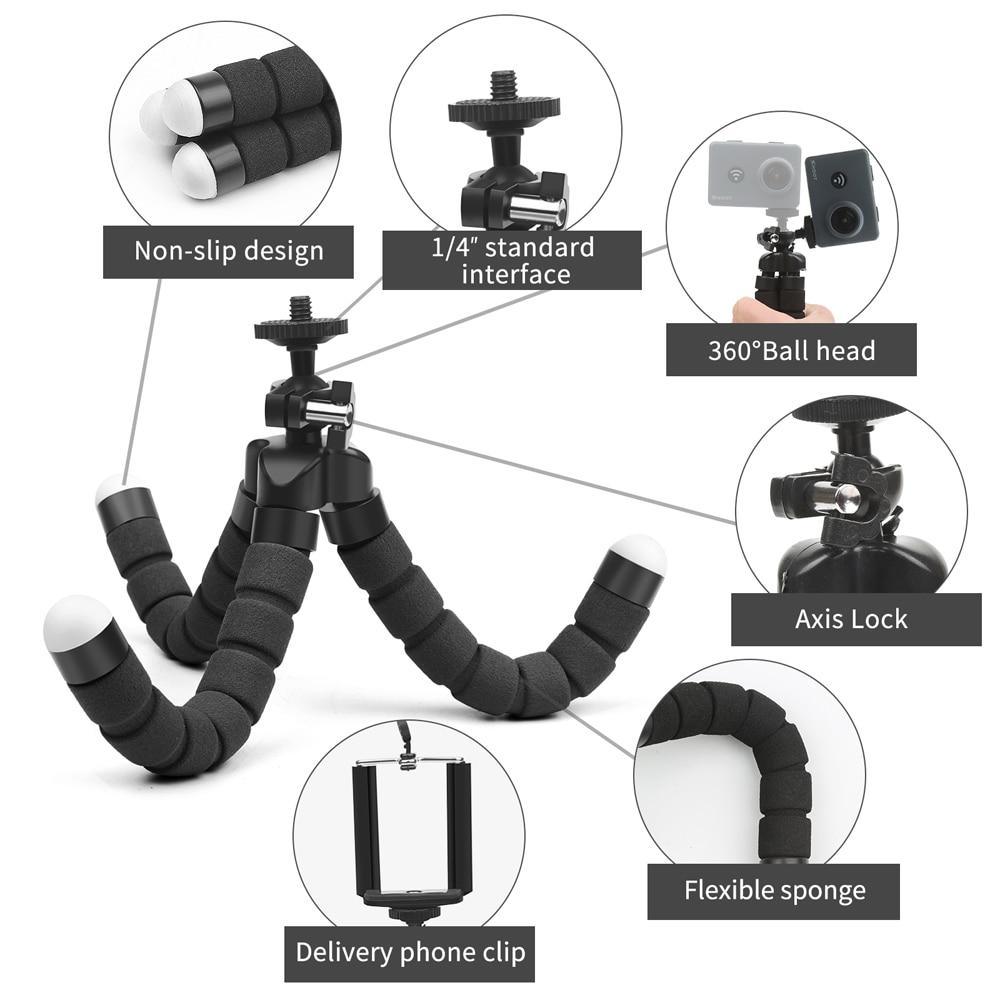 Non-slip design

1/4″ standard interface

360°Ball head

Axis Lock

Flexible sponge

Delivery phone clip