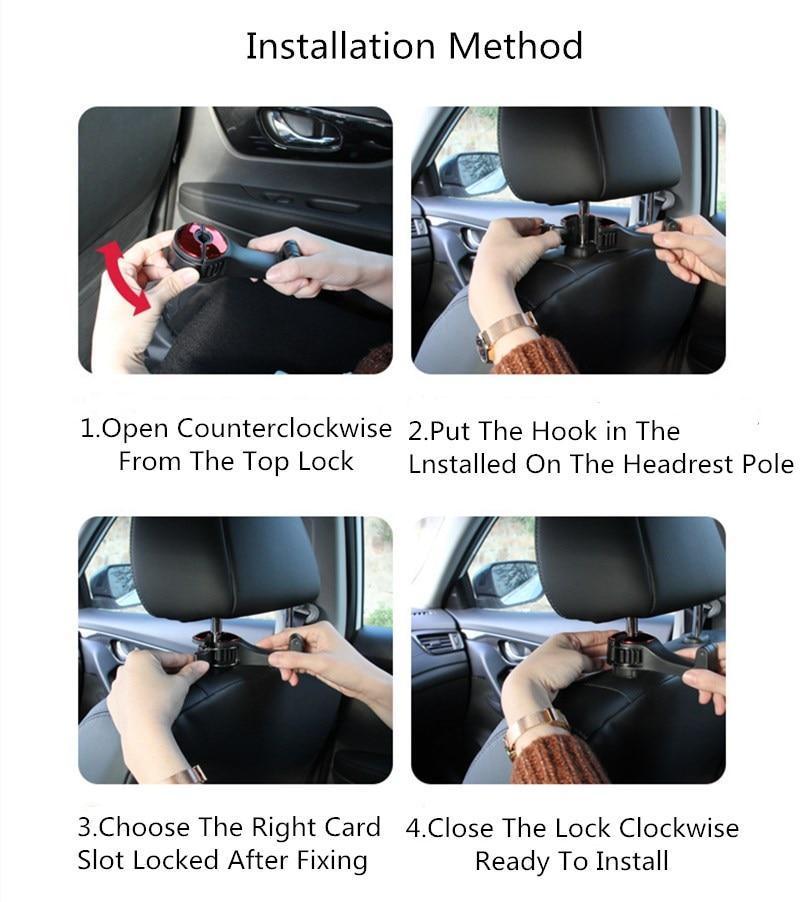 Installation Method

1.Open Counterclockwise From The Top Lock

2.Put The Hook in The Lnstalled On The Headrest Pole

3.Choose The Right Card Slot Locked After Fixing

4.Close The Lock Clockwise Ready To Install