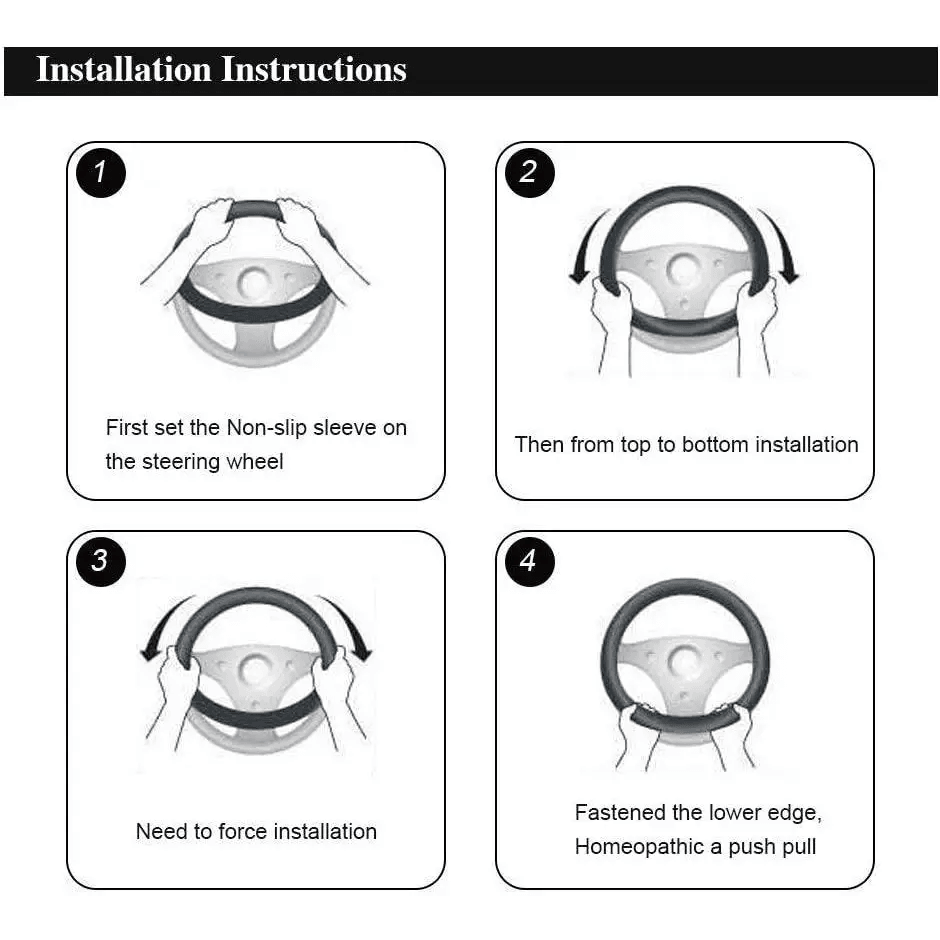 Installation Instructions

1

First set the Non-slip sleeve on the steering wheel

2

Then from top to bottom installation

3

Need to force installation

4

Fastened the lower edge, Homeopathic a push pull